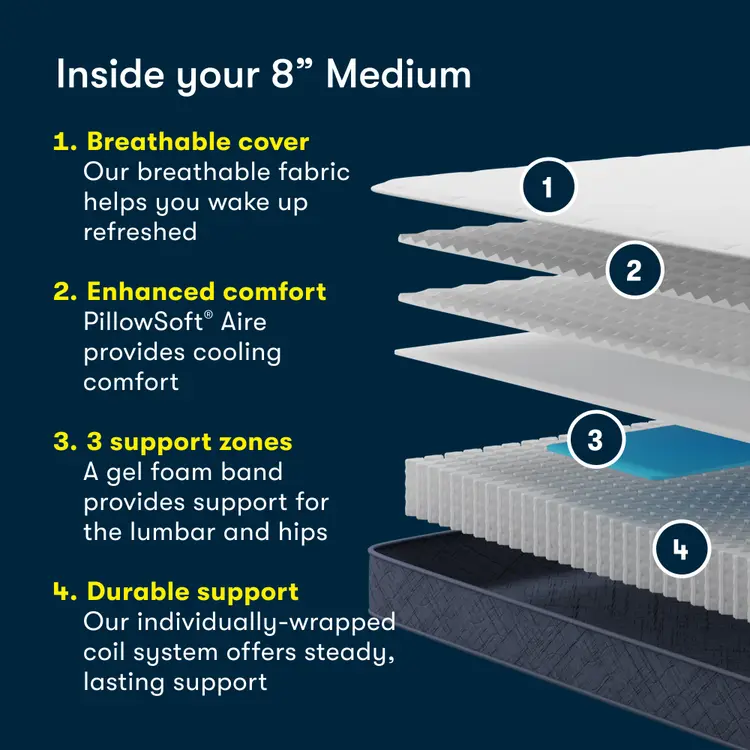 Inside your 8” Medium

1. Breathable cover
Our breathable fabric helps you wake up refreshed

2. Enhanced comfort
PillowSoft® Aire provides cooling comfort

3. 3 support zones
A gel foam band provides support for the lumbar and hips

4. Durable support
Our individually-wrapped coil system offers steady, lasting support

1

2

3

4